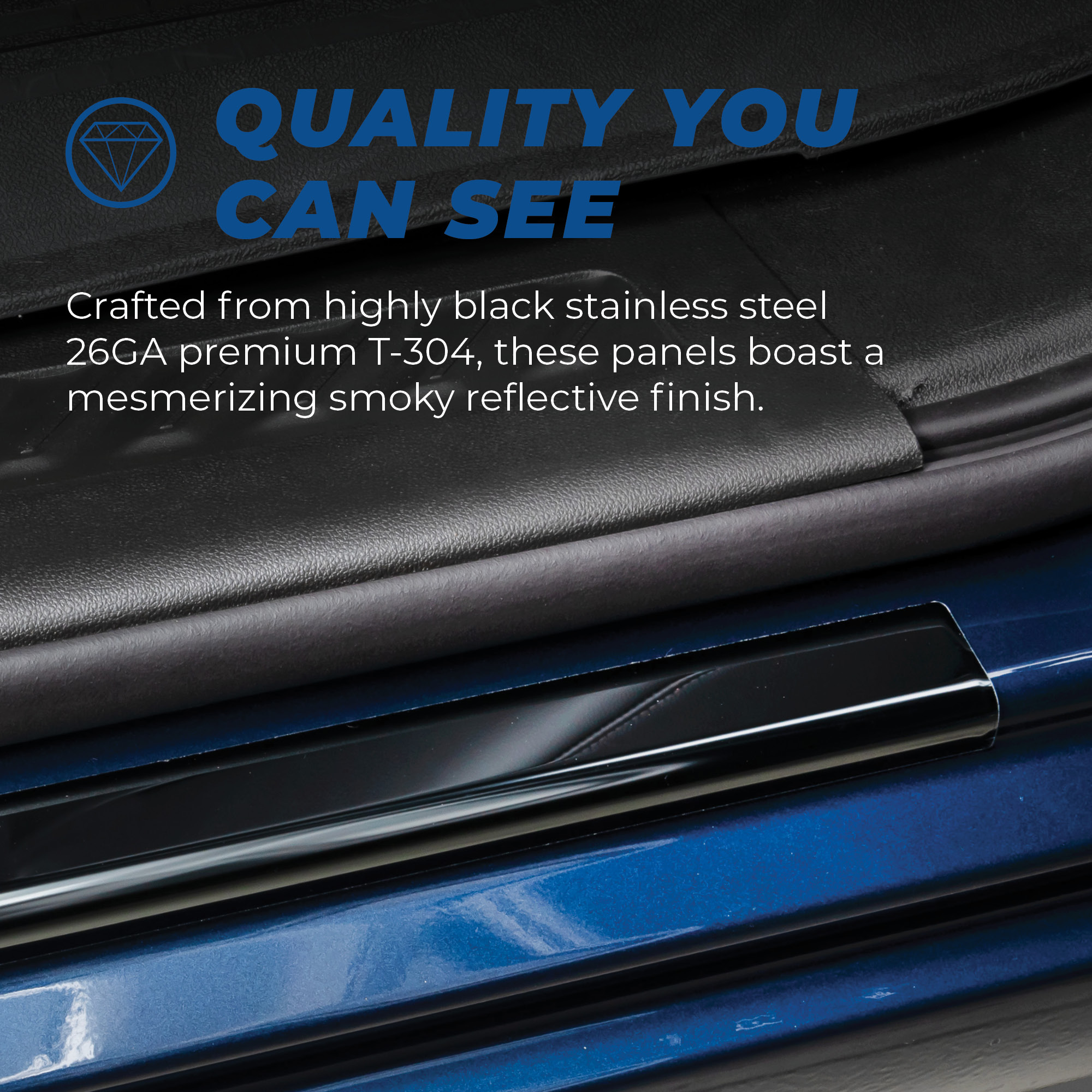 QUALITY YOU CAN SEE

Crafted from highly black stainless steel 26GA premium T-304, these panels boast a mesmerizing smoky reflective finish.